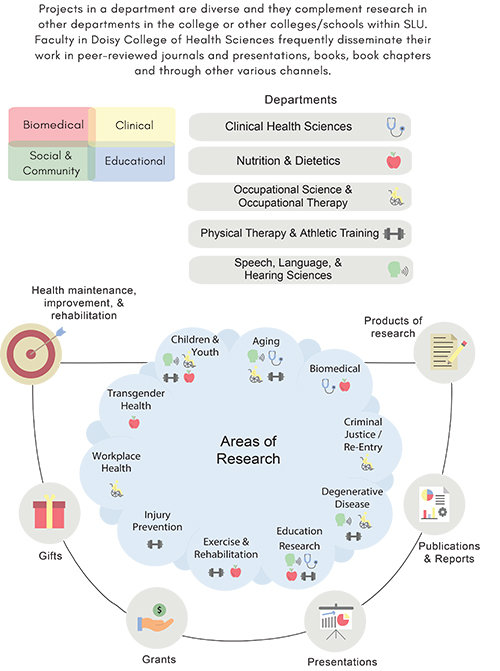 Projects in a department are diverse and they complement research in other departments in the college or other colleges/schools within SLU. Faculty in Doisy College of Health Sciences frequently disseminate their work in peer-reviewed journals and presentations, books, book chapters and through other various channels.

Biomedical
Clinical
Social & Community
Educational

Departments
Clinical Health Sciences
Nutrition & Dietetics
Occupational Science & Occupational Therapy
Physical Therapy & Athletic Training
Speech, Language, & Hearing Sciences

Health maintenance, improvement, & rehabilitation

Products of research

Children & Youth
Aging
Biomedical
Transgender Health
Criminal Justice / Re-Entry
Areas of Research
Workplace Health
Degenerative Disease
Injury Prevention
Exercise & Rehabilitation
Education Research

Gifts
Publications & Reports
Grants
Presentations